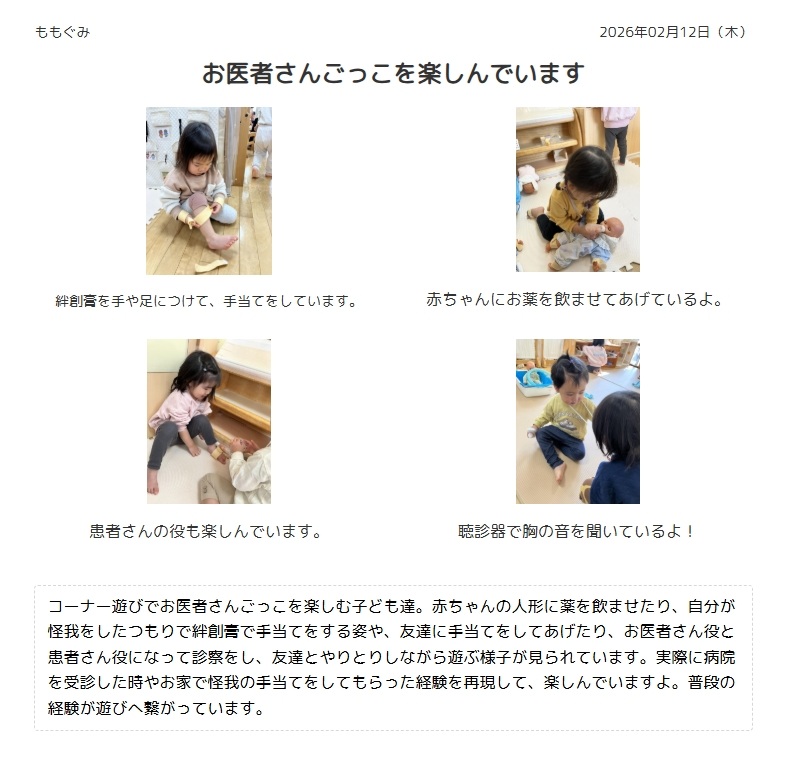 ももぐみ

2026年02月12日（木）

お医者さんごっこを楽しんでいます

絆創膏を手や足につけて、手当てをしています。

赤ちゃんにお薬を飲ませてあげているよ。

患者さんの役も楽しんでいます。

聴診器で胸の音を聞いているよ！

コーナー遊びでお医者さんごっこを楽しむ子ども達。赤ちゃんの人形に薬を飲ませたり、自分が怪我をしたつもりで絆創膏で手当てをする姿や、友達に手当てをしてあげたり、お医者さん役と患者さん役になって診察をし、友達とやりとりしながら遊ぶ様子が見られています。実際に病院を受診した時やお家で怪我の手当てをしてもらった経験を再現して、楽しんでいますよ。普段の経験が遊びへ繋がっています。